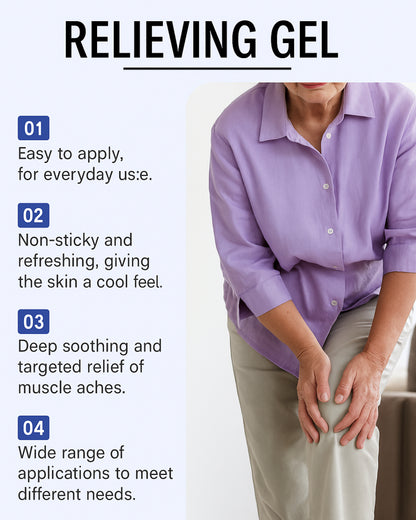 RELIEVING GEL

01
Easy to apply, for everyday us:e.

02
Non-sticky and refreshing, giving the skin a cool feel.

03
Deep soothing and targeted relief of muscle aches.

04
Wide range of applications to meet different needs.